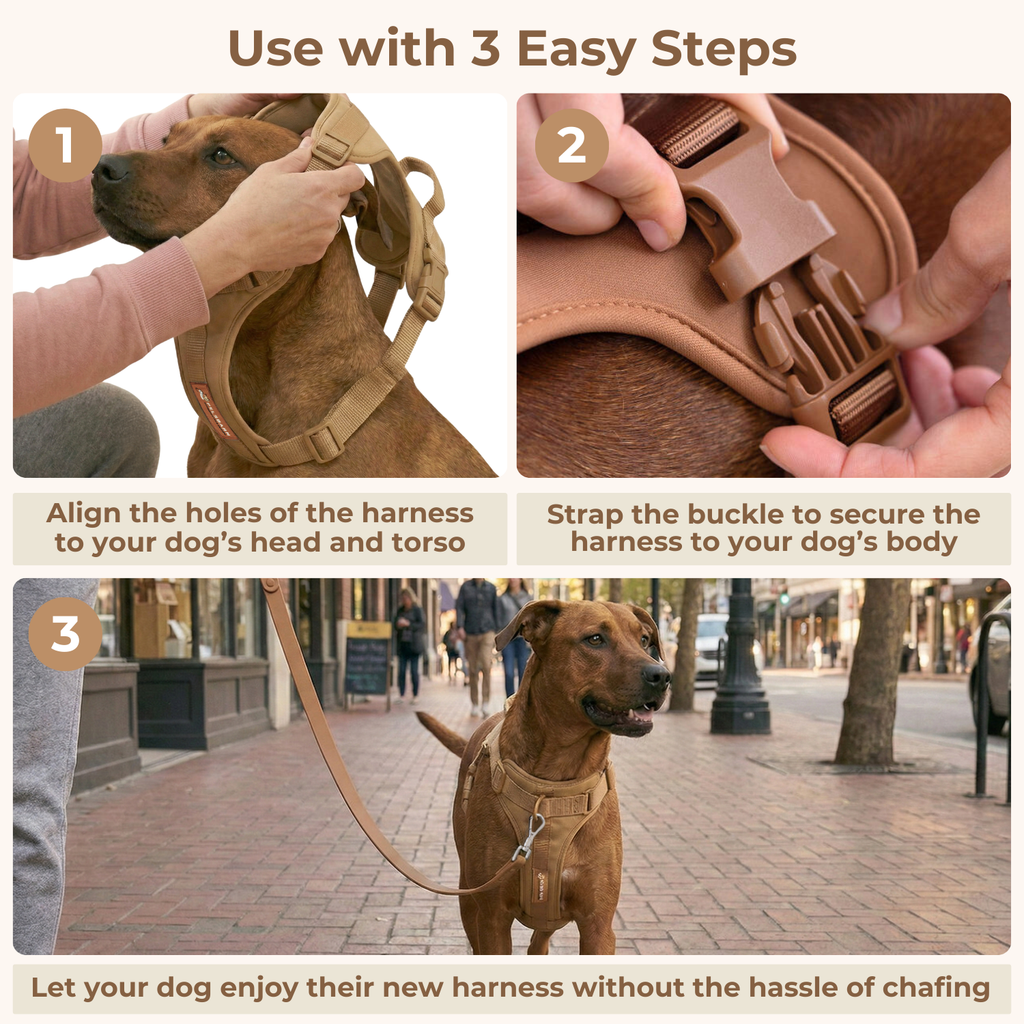 Use with 3 Easy Steps

1

2

Align the holes of the harness to your dog's head and torso

Strap the buckle to secure the harness to your dog's body

3

Let your dog enjoy their new harness without the hassle of chafing