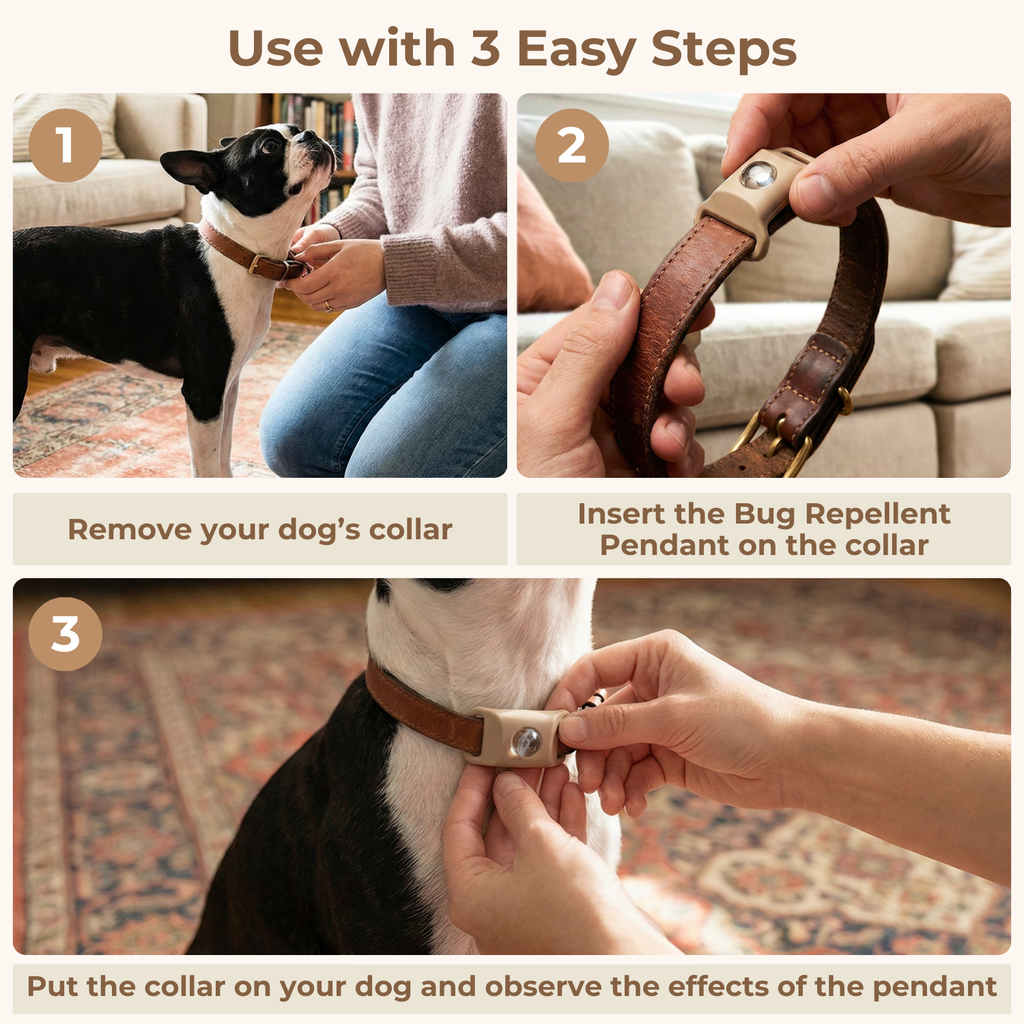 Use with 3 Easy Steps

1

Remove your dog's collar

2

Insert the Bug Repellent Pendant on the collar

3

Put the collar on your dog and observe the effects of the pendant